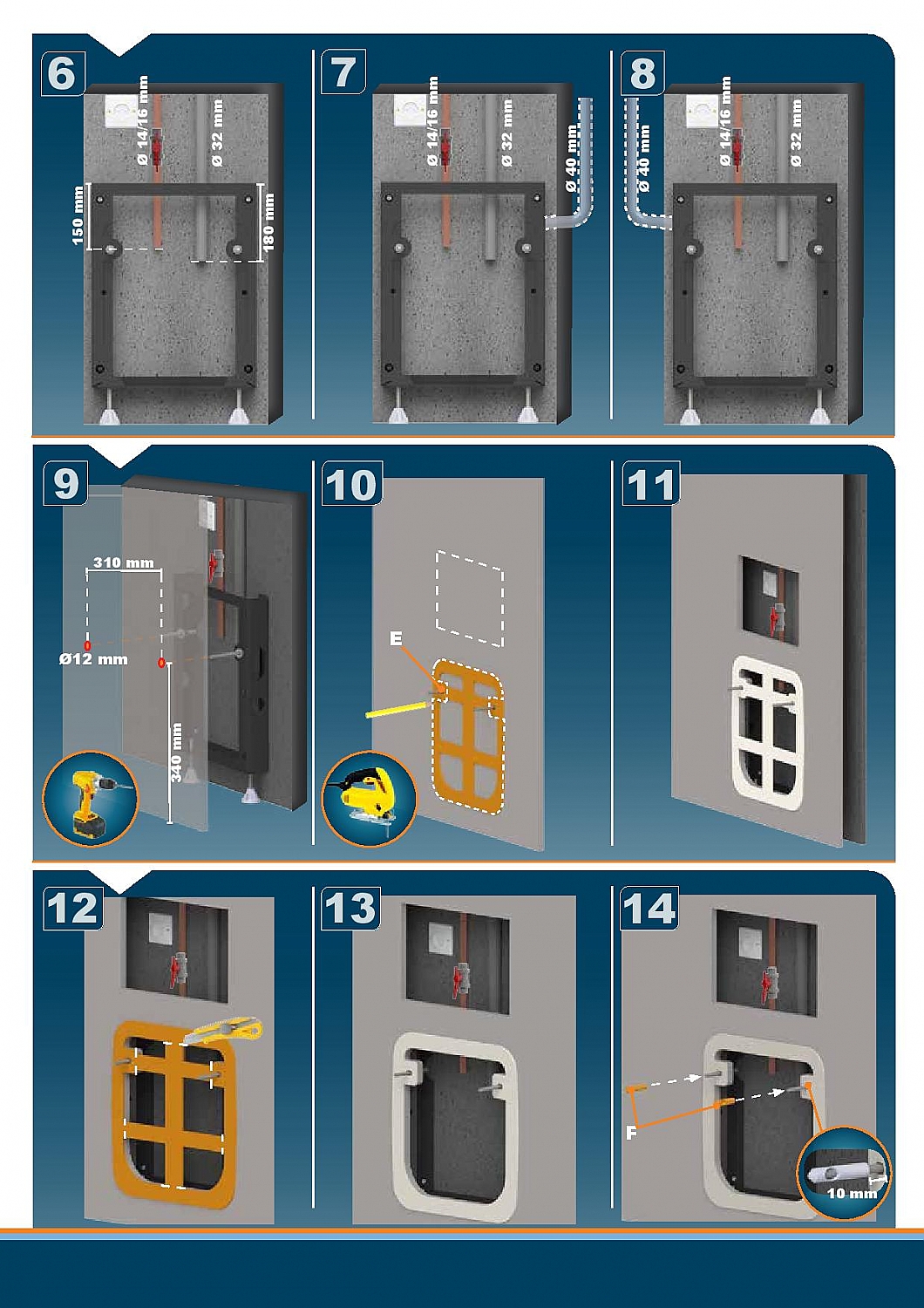 6

Ø 14/16 mm

Ø 32 mm

150 mm

180 mm

7

Ø 14/16 mm

Ø 32 mm

Ø 40 mm

8

Ø 40 mm

Ø 14/16 mm

Ø 32 mm

9

310 mm

Ø12 mm

340 mm

10

E

11

12

13

14

F

10 mm