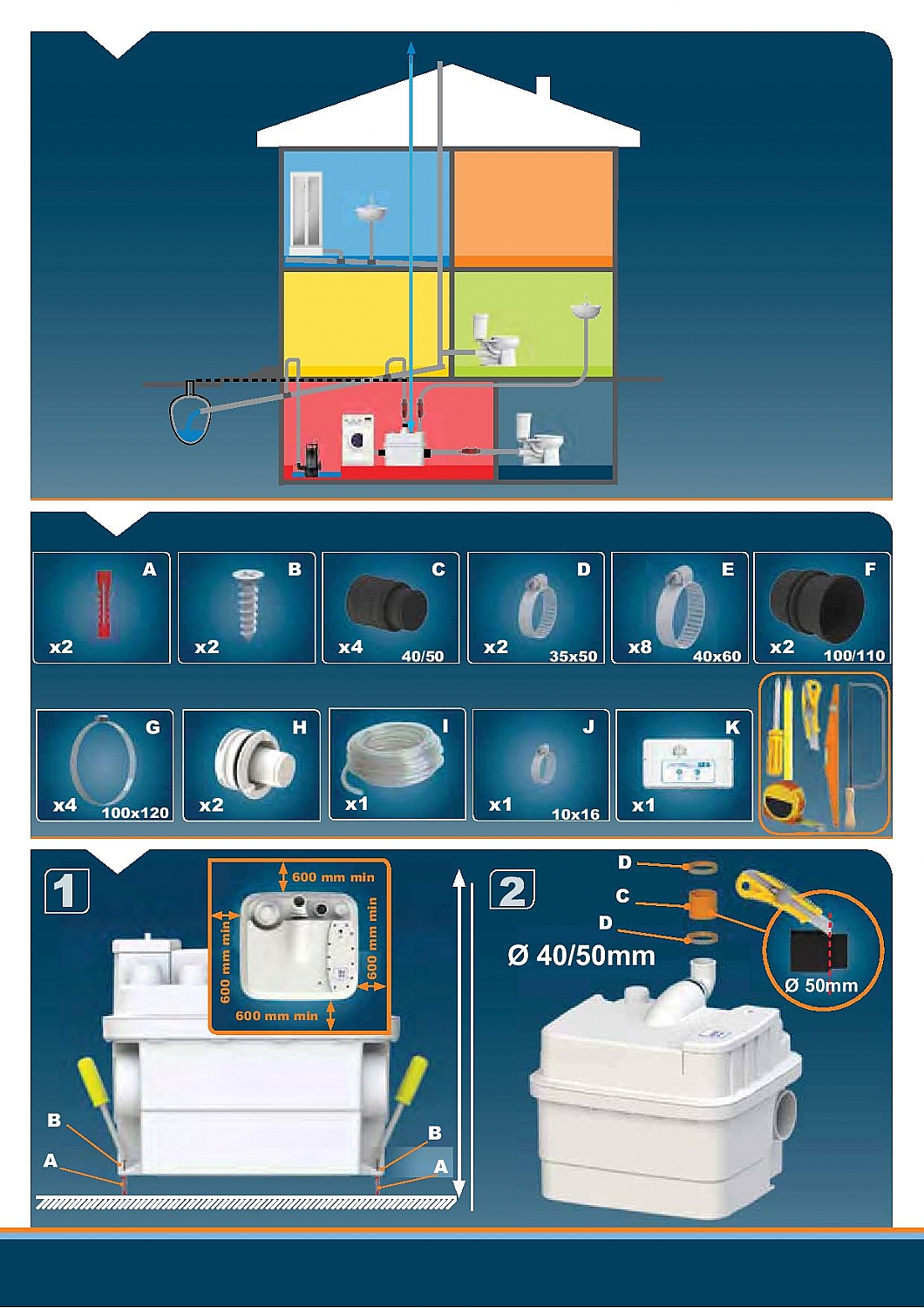 A x2

B x2

C x4 40/50

D x2 35x50

E x8 40x60

F x2 100/110

G x4 100x120

H x2

I x1

J x1 10x16

K x1

1

600 mm min

600 mm min

600 mm min

600 mm min

B

A

B

A

2

D

C

D

Ø 40/50mm

Ø 50mm