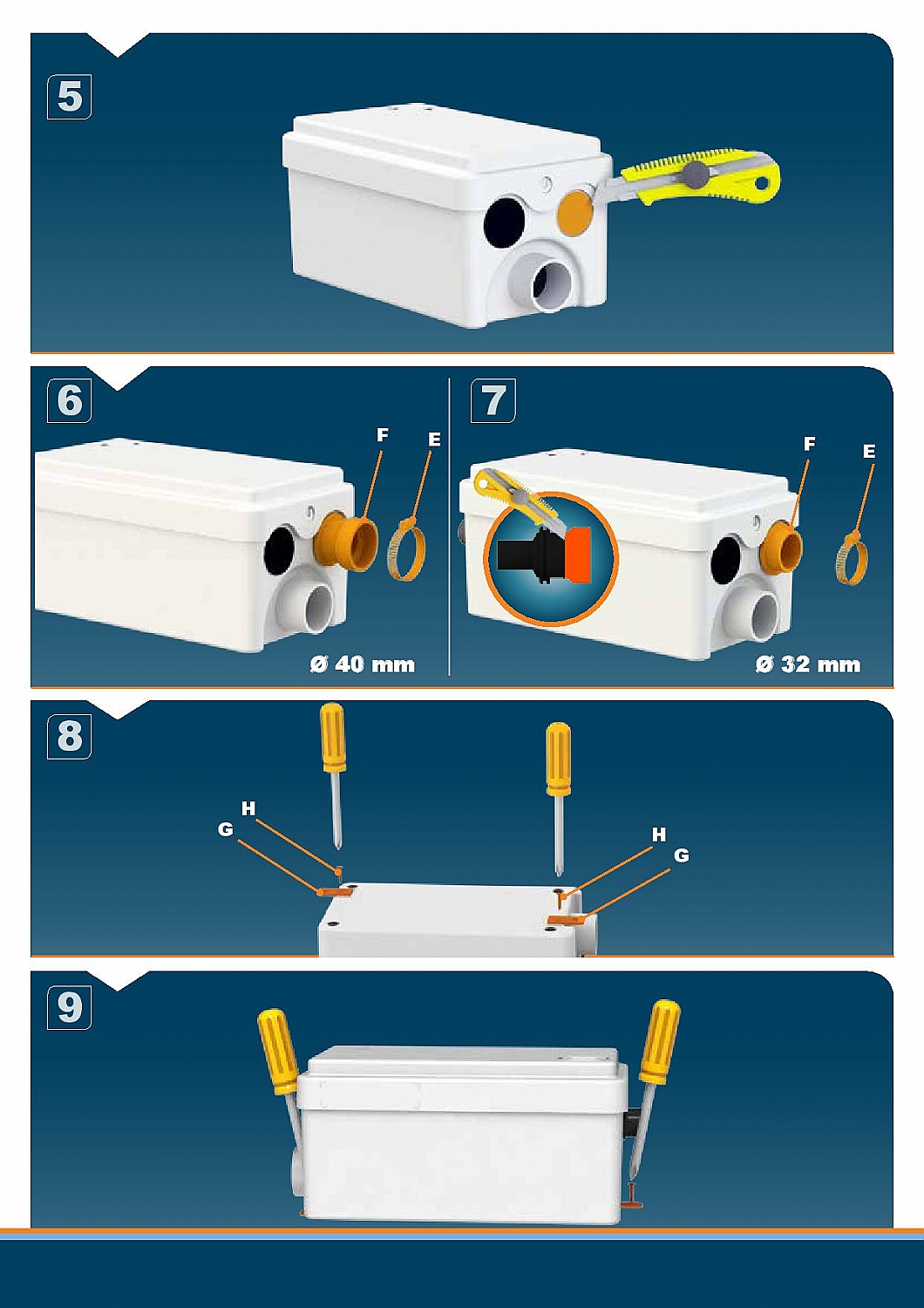 5

6

F

E

Ø 40 mm

7

F

E

Ø 32 mm

8

H

G

H

G

9