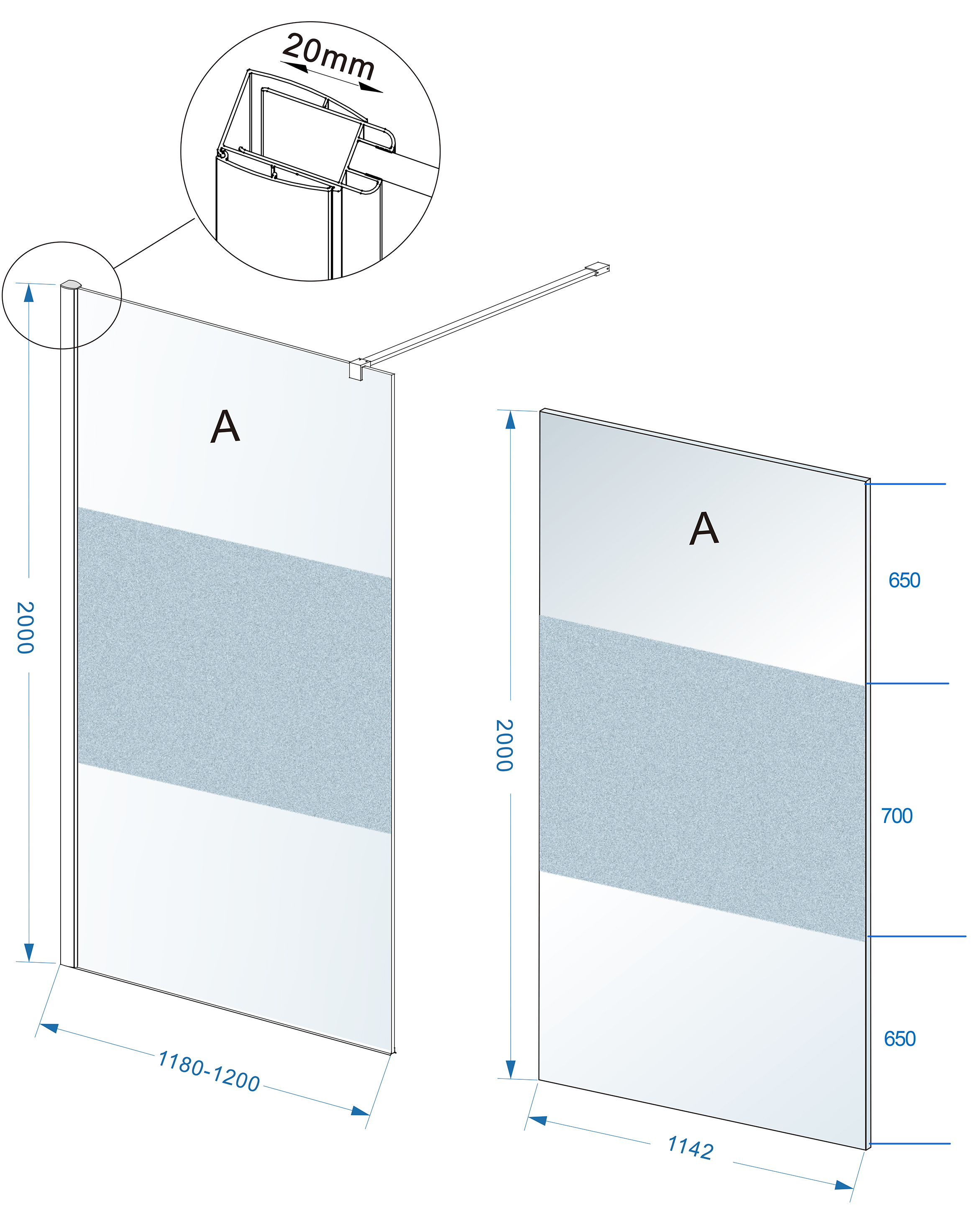 20mm

A

2000

1180-1200

A

2000

650

700

650

1142