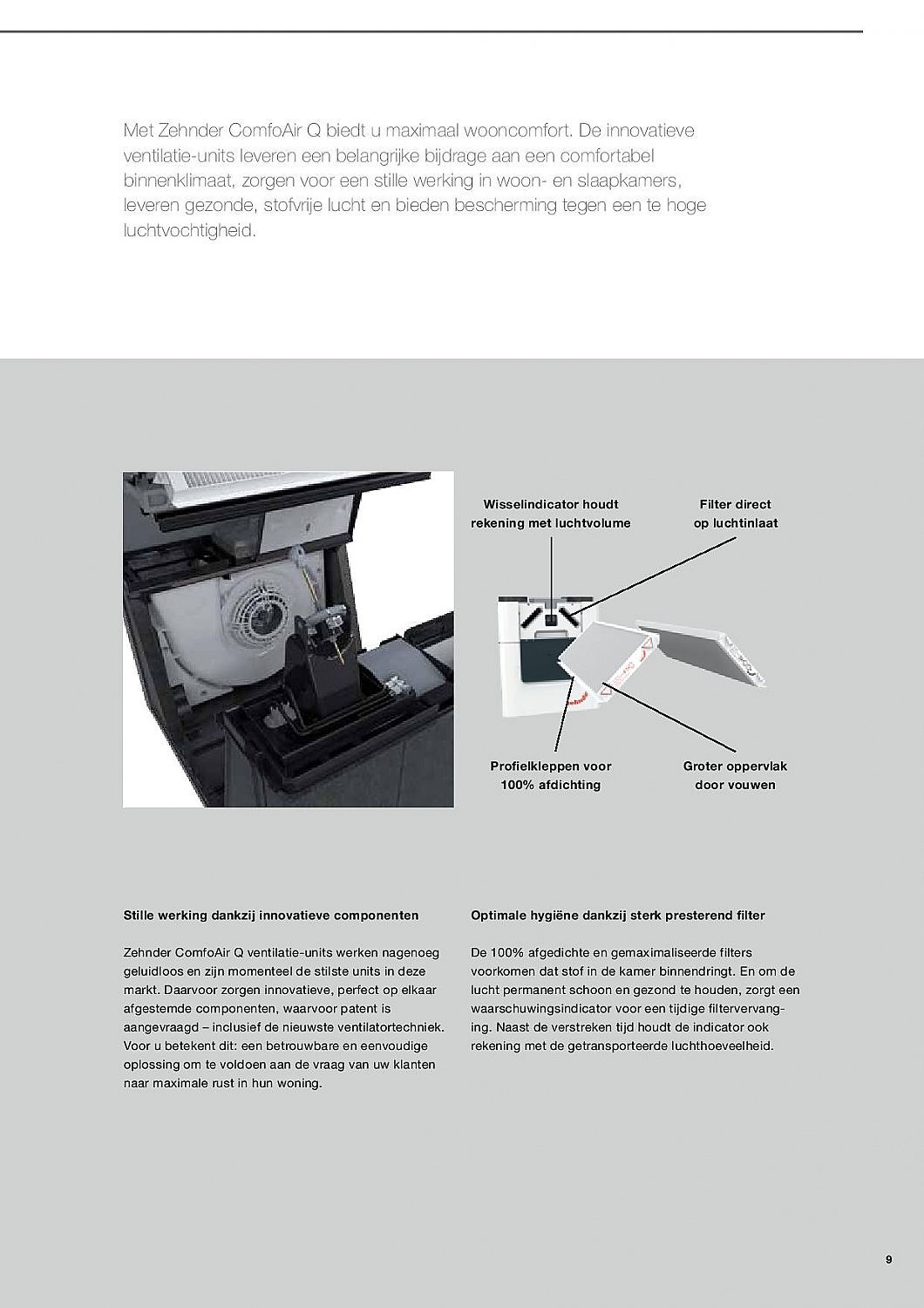 Met Zehnder ComfoAir Q biedt u maximaal wooncomfort. De innovatieve ventilatie-units leveren een belangrijke bijdrage aan een comfortabel binnenklimaat, zorgen voor een stille werking in woon- en slaapkamers, leveren gezonde, stofvrije lucht en bieden bescherming tegen een te hoge luchtvochtigheid.

Wisselindicator houdt rekening met luchtvolume

Filter direct op luchtinlaat

Profielkleppen voor 100% afdichting

Groter oppervlak door vouwen

Stille werking dankzij innovatieve componenten

Zehnder ComfoAir Q ventilatie-units werken nagenoeg geluidloos en zijn momenteel de stilste units in deze markt. Daarvoor zorgen innovatieve, perfect op elkaar afgestemde componenten, waarvoor patent is aangevraagd – inclusief de nieuwste ventilatortechniek. Voor u betekent dit: een betrouwbare en eenvoudige oplossing om te voldoen aan de vraag van uw klanten naar maximale rust in hun woning.

Optimale hygiëne dankzij sterk presterend filter

De 100% afgedichte en gemaximaliseerde filters voorkomen dat stof in de kamer binnendringt. En om de lucht permanent schoon en gezond te houden, zorgt een waarschuwingsindicator voor een tijdige filtervervanging. Naast de verstreken tijd houdt de indicator ook rekening met de getransporteerde luchthoeveelheid.

9