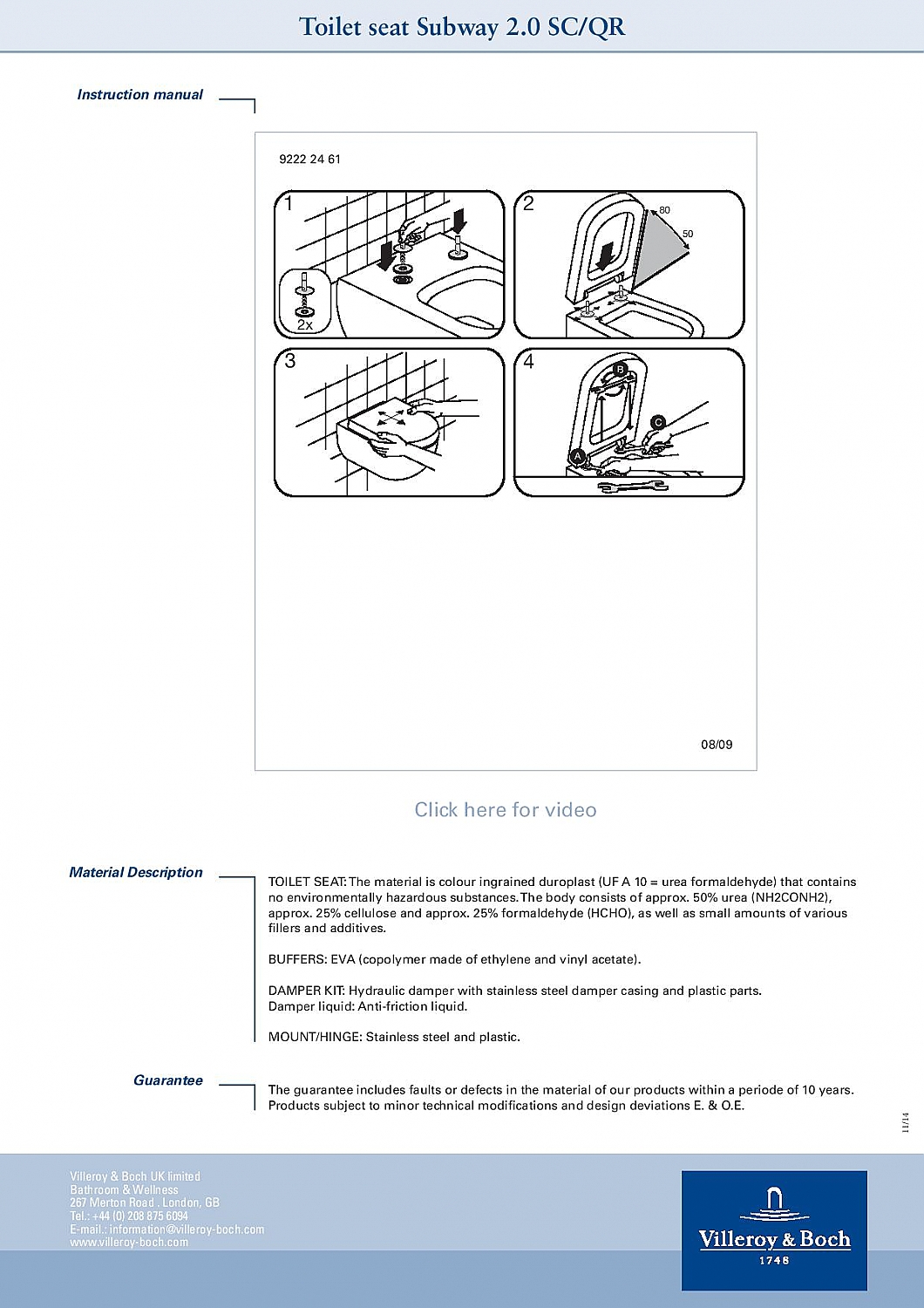 Toilet seat Subway 2.0 SC/QR

Instruction manual

9222 24 61

1

2x

2

80

50

3

4

B

C

A

08/09

Click here for video

Material Description

TOILET SEAT: The material is colour ingrained duroplast (UF A 10 = urea formaldehyde) that contains no environmentally hazardous substances. The body consists of approx. 50% urea (NH2CONH2), approx. 25% cellulose and approx. 25% formaldehyde (HCHO), as well as small amounts of various fillers and additives.

BUFFERS: EVA (copolymer made of ethylene and vinyl acetate).

DAMPER KIT: Hydraulic damper with stainless steel damper casing and plastic parts.
Damper liquid: Anti-friction liquid.

MOUNT/HINGE: Stainless steel and plastic.

Guarantee

The guarantee includes faults or defects in the material of our products within a periode of 10 years. Products subject to minor technical modifications and design deviations E. & O.E.

11/14

Villeroy & Boch UK limited
Bathroom & Wellness
267 Merton Road . London, GB
Tel.: +44 (0) 208 875 6094
E-mail.: information@villeroy-boch.com
www.villeroy-boch.com

Villeroy & Boch
1748