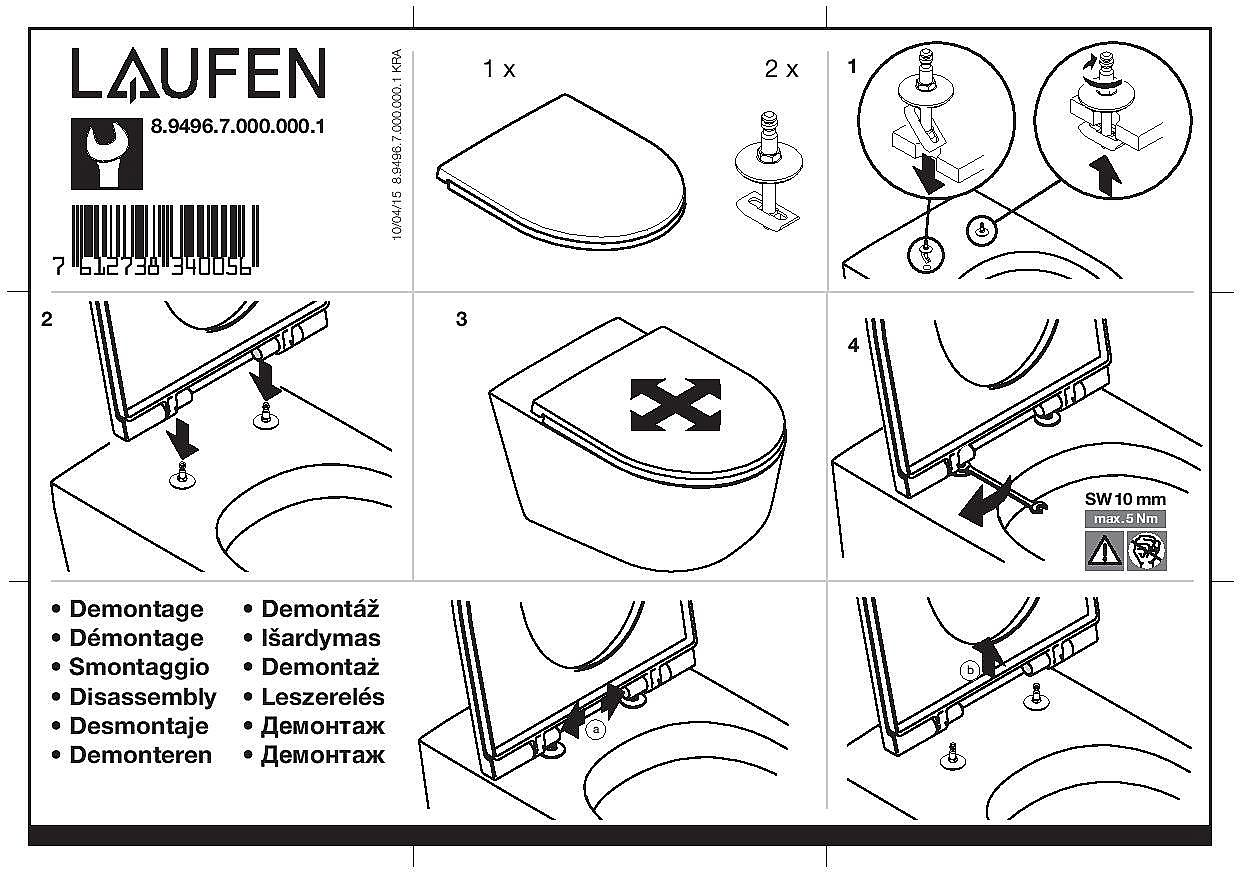 LAUFEN

8.9496.7.000.000.1

7 612738 340056

10/04/15 8.9496.7.000.000.1 KRA

1 x

2 x

1

2

3

4

SW 10 mm
max. 5 Nm

• Demontage
• Démontage
• Smontaggio
• Disassembly
• Desmontaje
• Demonteren

• Demontáž
• Išardymas
• Demontaż
• Leszerelés
• Демонтаж
• Демонтаж

a

b