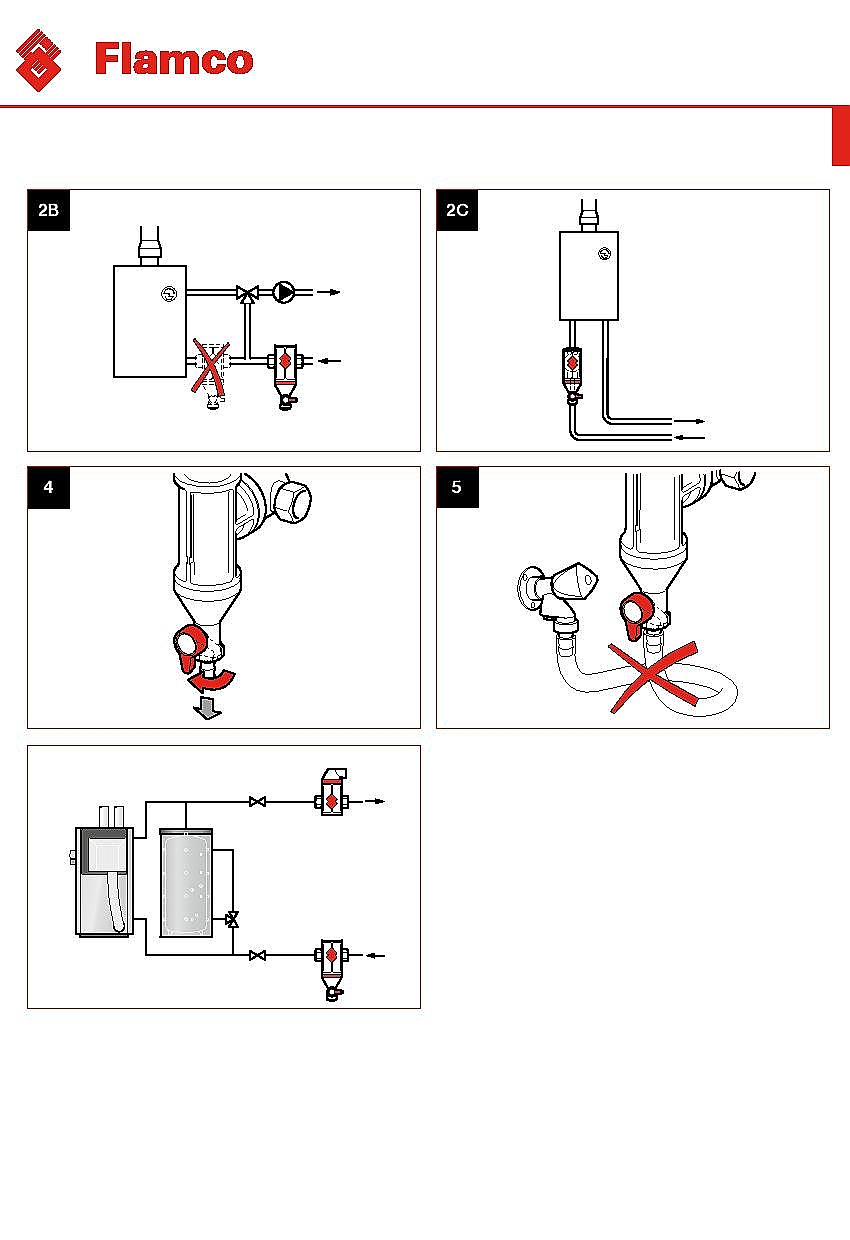 Flamco

2B

2C

4

5